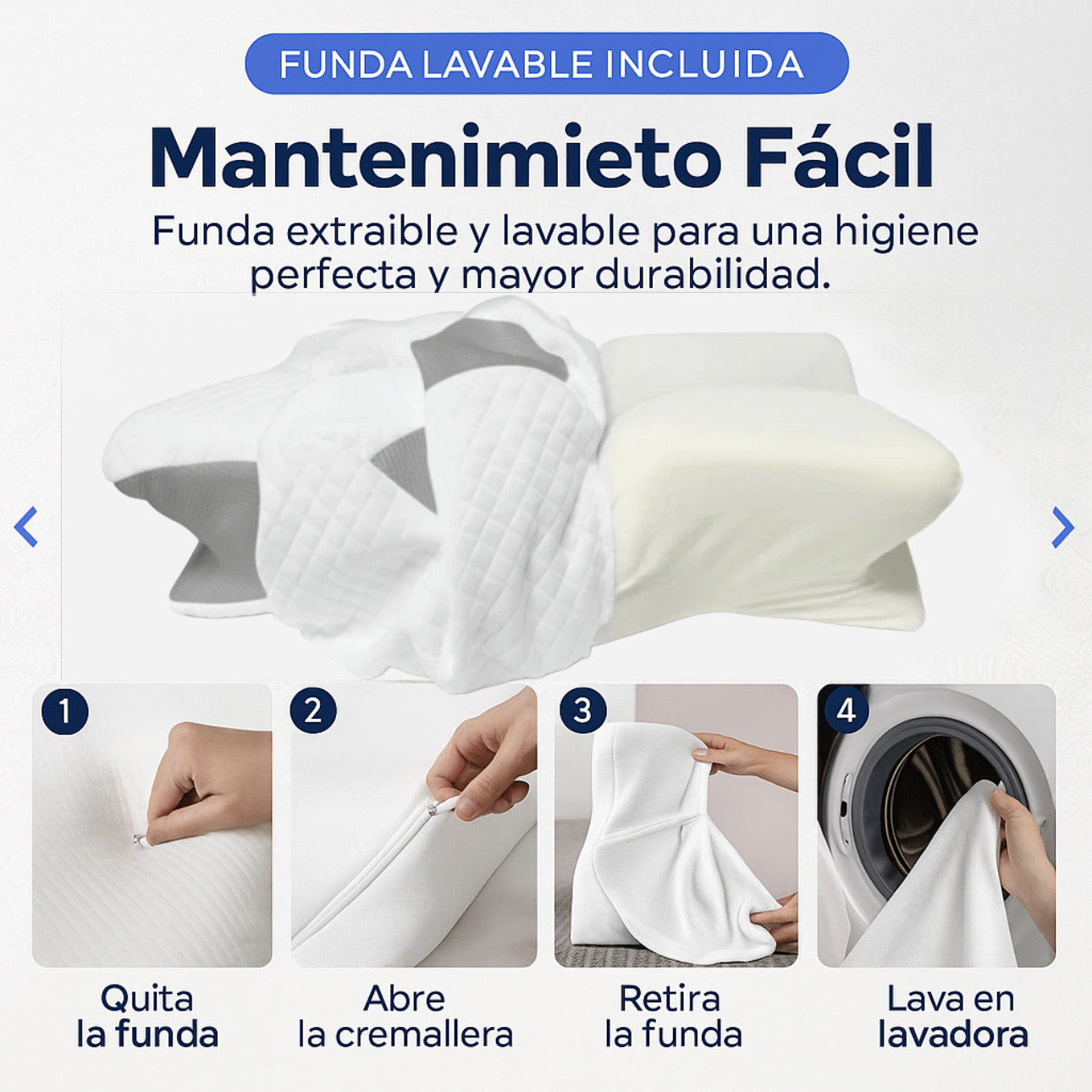 FUNDA LAVABLE INCLUIDA

Mantenimieto Fácil

Funda extraible y lavable para una higiene perfecta y mayor durabilidad.

1
Quita la funda

2
Abre la cremallera

3
Retira la funda

4
Lava en lavadora